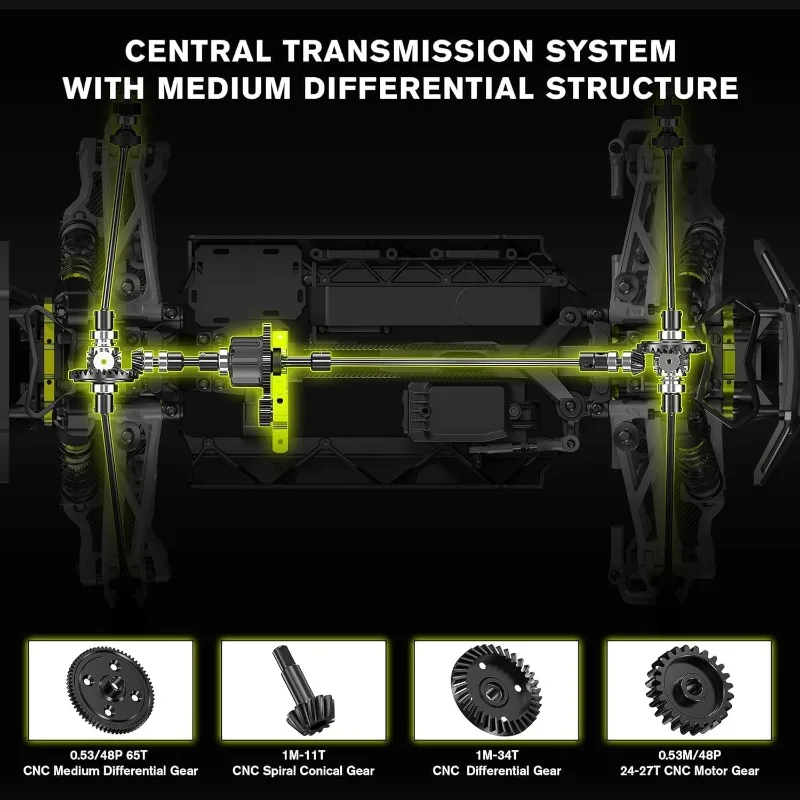 CENTRAL TRANSMISSION SYSTEM WITH MEDIUM DIFFERENTIAL STRUCTURE

0.53/48P 65T
CNC Medium Differential Gear

1M-11T
CNC Spiral Conical Gear

1M-34T
CNC Differential Gear

0.53M/48P
24-27T CNC Motor Gear